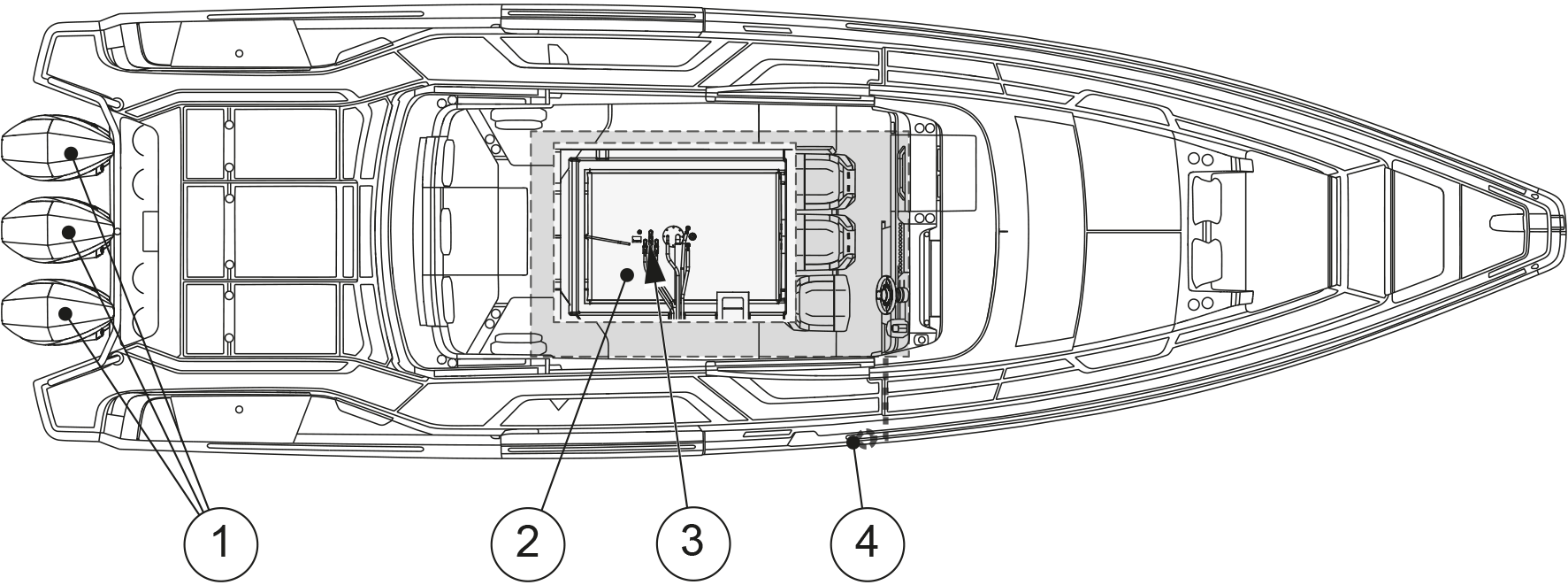 1
2
3
4